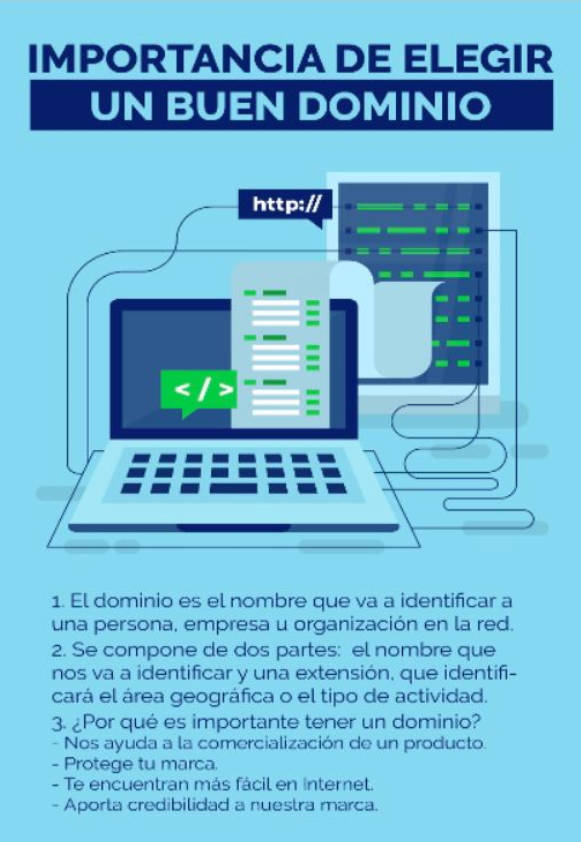 IMPORTANCIA DE ELEGIR
UN BUEN DOMINIO

http://

</>

1. El dominio es el nombre que va a identificar a una persona, empresa u organización en la red.
2. Se compone de dos partes: el nombre que nos va a identificar y una extensión, que identificará el área geográfica o el tipo de actividad.
3. ¿Por qué es importante tener un dominio?
- Nos ayuda a la comercialización de un producto.
- Protege tu marca.
- Te encuentran más fácil en Internet.
- Aporta credibilidad a nuestra marca.